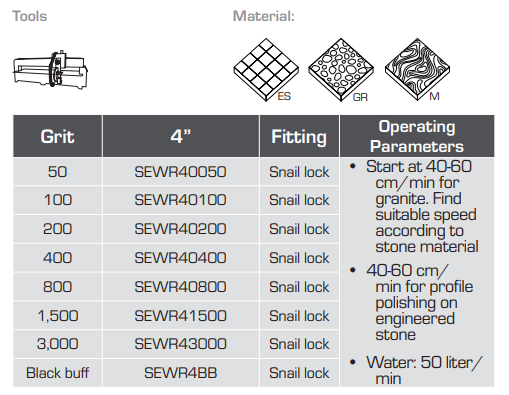 Tools

Material:

ES GR M

| Grit | 4” | Fitting | Operating Parameters |
|---|---|---|---|
| 50 | SEWR40050 | Snail lock | • Start at 40-60 cm/min for granite. Find suitable speed according to stone material • 40-60 cm/min for profile polishing on engineered stone • Water: 50 liter/min |
| 100 | SEWR40100 | Snail lock | |
| 200 | SEWR40200 | Snail lock | |
| 400 | SEWR40400 | Snail lock | |
| 800 | SEWR40800 | Snail lock | |
| 1,500 | SEWR41500 | Snail lock | |
| 3,000 | SEWR43000 | Snail lock | |
| Black buff | SEWR4BB | Snail lock | |